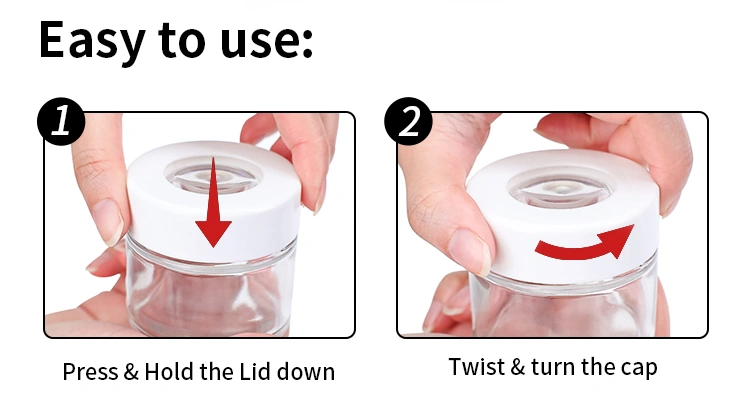 Easy to use:

1

Press & Hold the Lid down

2

Twist & turn the cap